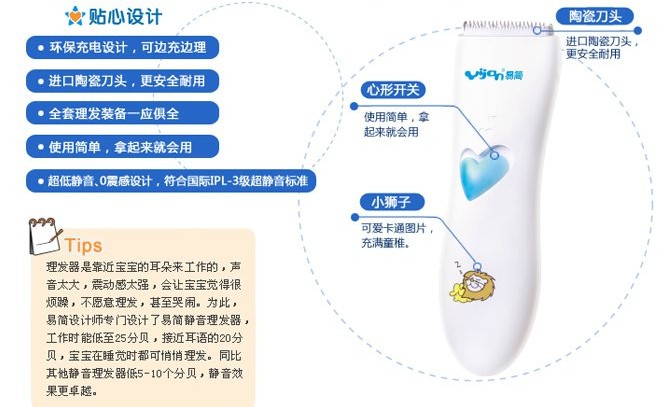 贴心设计

环保充电设计，可边充边理

进口陶瓷刀头，更安全耐用

全套理发装备一应俱全

使用简单，拿起来就会用

超低静音、0震感设计，符合国际IPL-3级超静音标准

Tips

理发器是靠近宝宝的耳朵来工作的，声音太大，震动感太强，会让宝宝觉得很烦躁，不愿意理发，甚至哭闹。为此，易简设计师专门设计了易简静音理发器，工作时能低至25分贝，接近耳语的20分贝，宝宝在睡觉时都可悄悄理发。同比其他静音理发器低5-10个分贝，静音效果更卓越。

陶瓷刀头

进口陶瓷刀头，更安全耐用

yijan 易简

心形开关

使用简单，拿起来就会用

小狮子

可爱卡通图片，充满童稚。