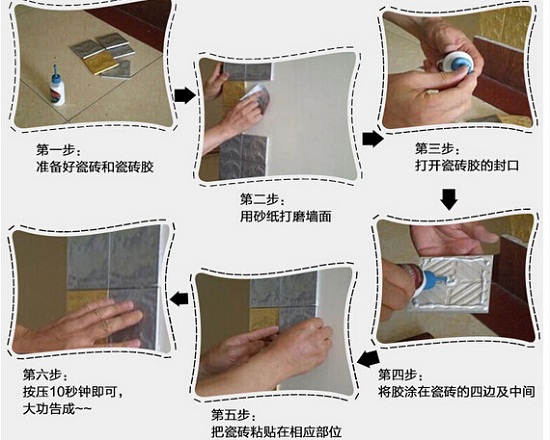 第一步：
准备好瓷砖和瓷砖胶

第二步：
用砂纸打磨墙面

第三步：
打开瓷砖胶的封口

第四步：
将胶涂在瓷砖的四边及中间

第五步：
把瓷砖粘贴在相应部位

第六步：
按压10秒钟即可，
大功告成~~