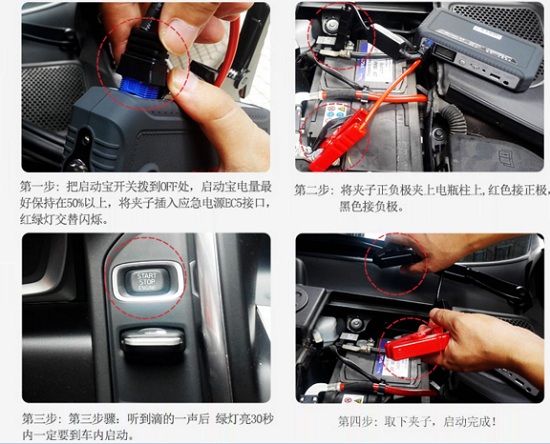 第一步：把启动宝开关拨到OFF处，启动宝电量最好保持在50%以上，将夹子插入应急电源EC5接口，红绿灯交替闪烁。

第二步：将夹子正负极夹上电瓶柱上，红色接正极，黑色接负极。

START
STOP
ENGINE

第三步：第三步骤：听到滴的一声后 绿灯亮30秒内一定要到车内启动。

第四步：取下夹子，启动完成！