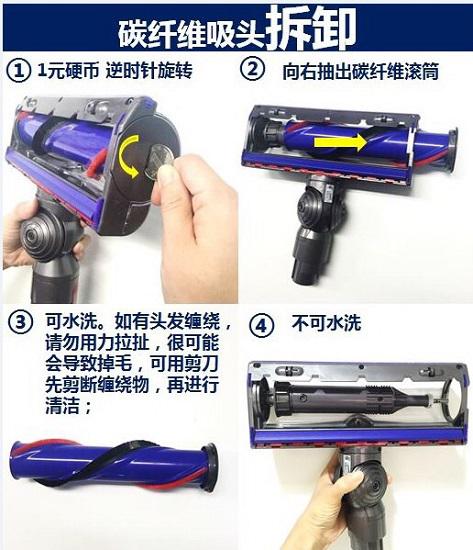 碳纤维吸头拆卸

① 1元硬币 逆时针旋转

② 向右抽出碳纤维滚筒

③ 可水洗。如有头发缠绕，请勿用力拉扯，很可能会导致掉毛，可用剪刀先剪断缠绕物，再进行清洁；

④ 不可水洗