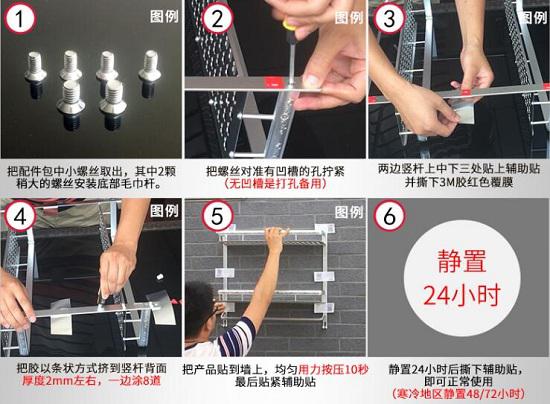 1

图例

把配件包中小螺丝取出，其中2颗稍大的螺丝安装底部毛巾杆。

2

图例

把螺丝对准有凹槽的孔拧紧
（无凹槽是打孔备用）

3

图例

两边竖杆上中下三处贴上辅助贴并撕下3M胶红色覆膜

4

图例

把胶以条状方式挤到竖杆背面
厚度2mm左右，一边涂8道

5

图例

把产品贴到墙上，均匀用力按压10秒
最后贴紧辅助贴

6

静置
24小时

静置24小时后撕下辅助贴，即可正常使用
（寒冷地区静置48/72小时）