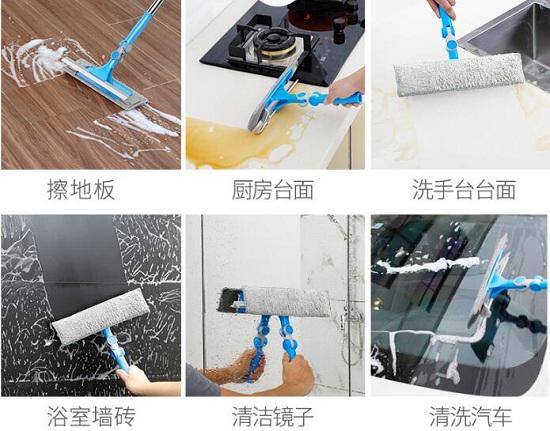 擦地板

厨房台面

洗手台台面

浴室墙砖

清洁镜子

清洗汽车