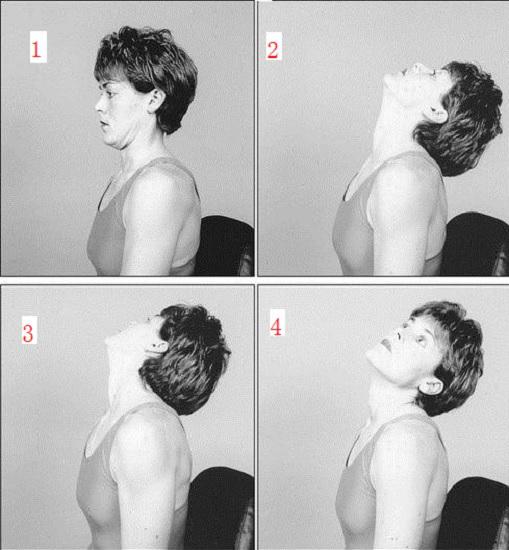 1

2

3

4